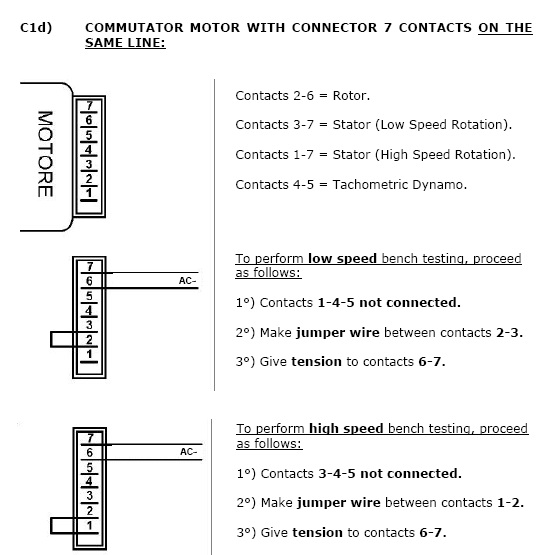 C1d) COMMUTATOR MOTOR WITH CONNECTOR 7 CONTACTS ON THE SAME LINE:

MOTORE

7
6
5
4
3
2
1

Contacts 2-6 = Rotor.

Contacts 3-7 = Stator (Low Speed Rotation).

Contacts 1-7 = Stator (High Speed Rotation).

Contacts 4-5 = Tachometric Dynamo.

7
6
5
4
3
2
1
AC-

To perform low speed bench testing, proceed as follows:

1°) Contacts 1-4-5 not connected.

2°) Make jumper wire between contacts 2-3.

3°) Give tension to contacts 6-7.

7
6
5
4
3
2
1
AC-

To perform high speed bench testing, proceed as follows:

1°) Contacts 3-4-5 not connected.

2°) Make jumper wire between contacts 1-2.

3°) Give tension to contacts 6-7.