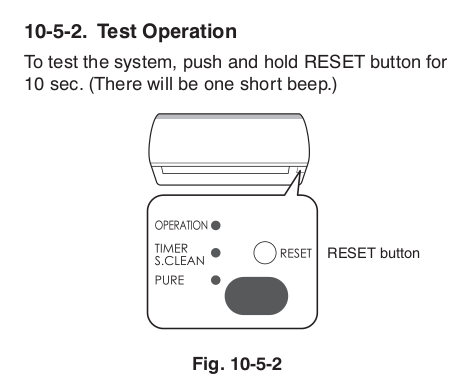 10-5-2. Test Operation

To test the system, push and hold RESET button for 10 sec. (There will be one short beep.)

OPERATION

TIMER
S.CLEAN

PURE

RESET

RESET button

Fig. 10-5-2