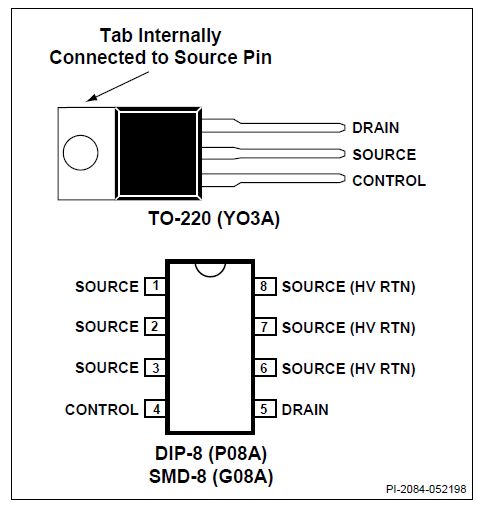 Tab Internally Connected to Source Pin

DRAIN
SOURCE
CONTROL

TO-220 (YO3A)

SOURCE 1
SOURCE 2
SOURCE 3
CONTROL 4

8 SOURCE (HV RTN)
7 SOURCE (HV RTN)
6 SOURCE (HV RTN)
5 DRAIN

DIP-8 (P08A)
SMD-8 (G08A)

PI-2084-052198